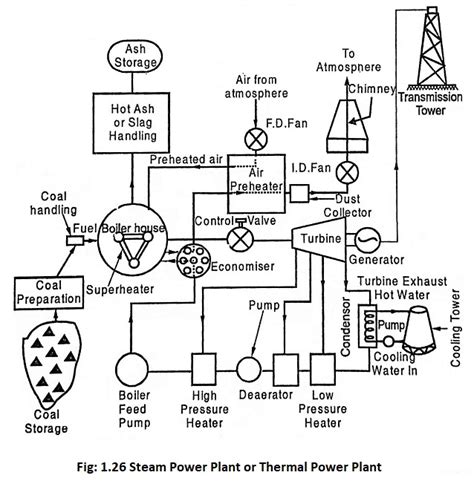 Ash Storage

Hot Ash or Slag Handling

To Atmospnere

Air from atmosphere

Chimney

Transmission Tower

F.D.Fan

Preheated air

Air Preheater

I.D.Fan

Dust Collector

Coal handling

Fuel

Boiler house

Control Valve

Turbine

Generator

Economiser

Superheater

Coal Preparation

Turbine Exhaust Hot Water

Pump

Condensor

Pump

Cooling Tower

Cooling Water In

Boiler Feed Pump

High Pressure Heater

Deaerator

Low Pressure Heater

Coal Storage

Fig: 1.26 Steam Power Plant or Thermal Power Plant